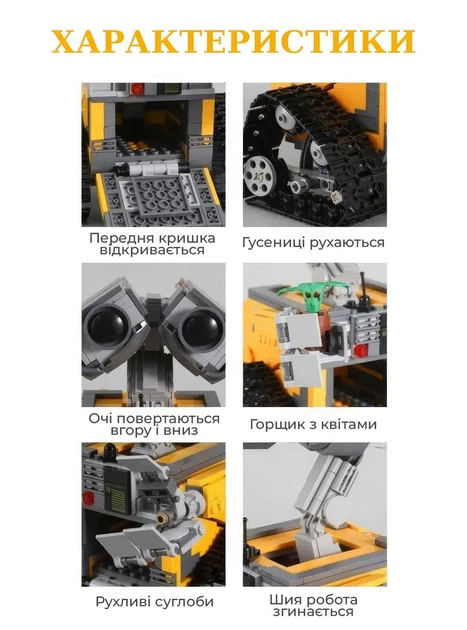 ХАРАКТЕРИСТИКИ

Передня кришка відкривається

Гусениці рухаються

Очі повертаються вгору і вниз

Горщик з квітами

Рухливі суглоби

Шия робота згинається